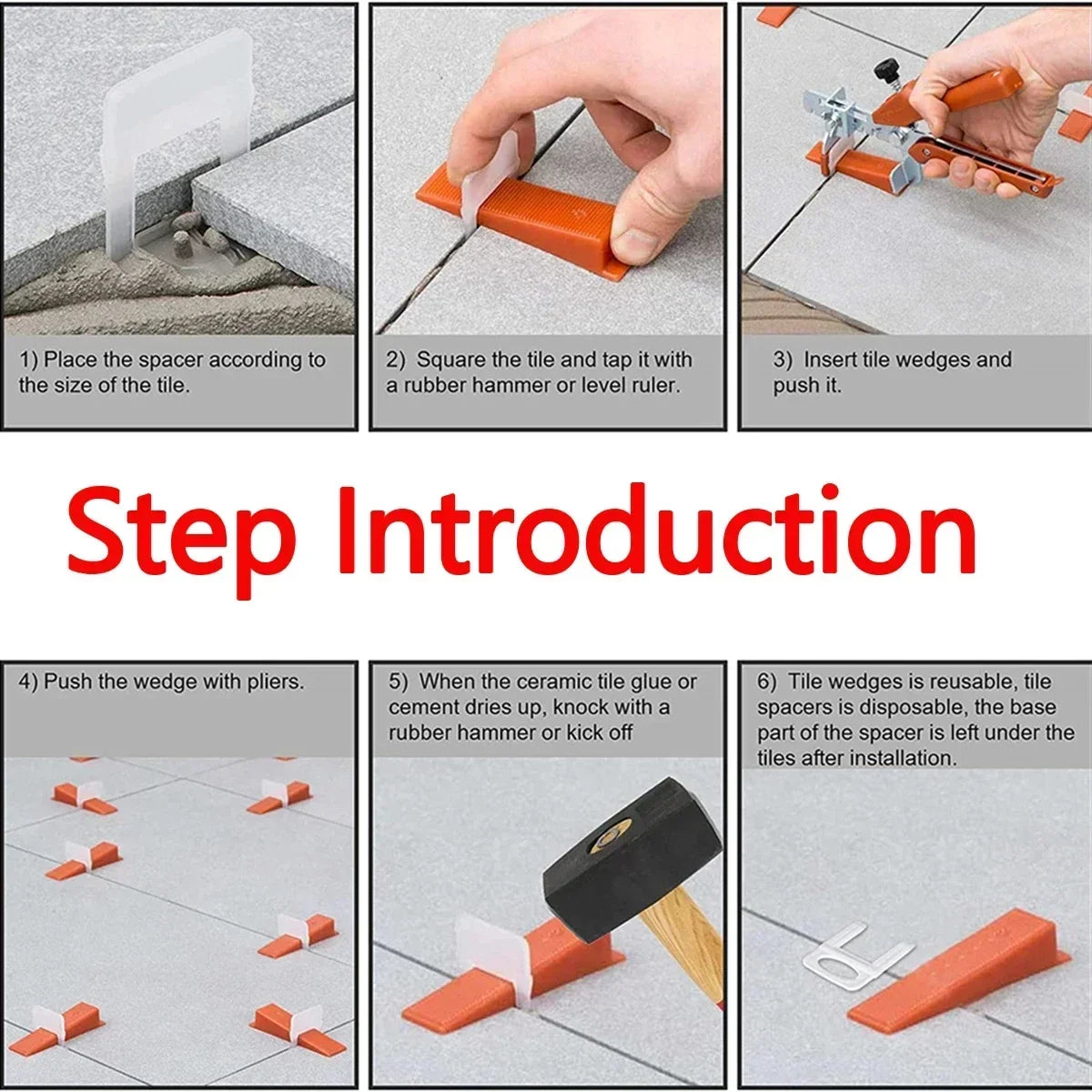 1) Place the spacer according to the size of the tile.

2) Square the tile and tap it with a rubber hammer or level ruler.

3) Insert tile wedges and push it.

Step Introduction

4) Push the wedge with pliers.

5) When the ceramic tile glue or cement dries up, knock with a rubber hammer or kick off

6) Tile wedges is reusable, tile spacers is disposable, the base part of the spacer is left under the tiles after installation.