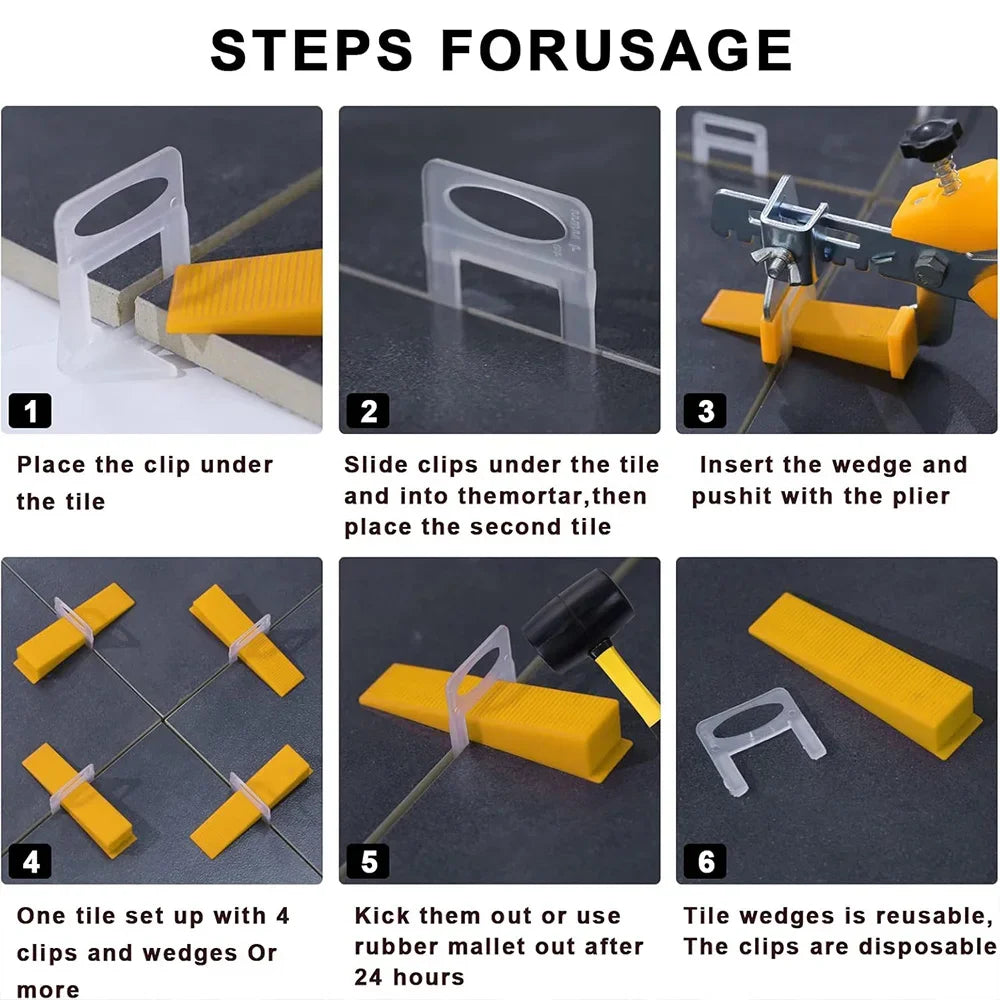 STEPS FORUSAGE

1

Place the clip under the tile

2

Slide clips under the tile and into themortar,then place the second tile

3

Insert the wedge and pushit with the plier

4

One tile set up with 4 clips and wedges Or more

5

Kick them out or use rubber mallet out after 24 hours

6

Tile wedges is reusable, The clips are disposable