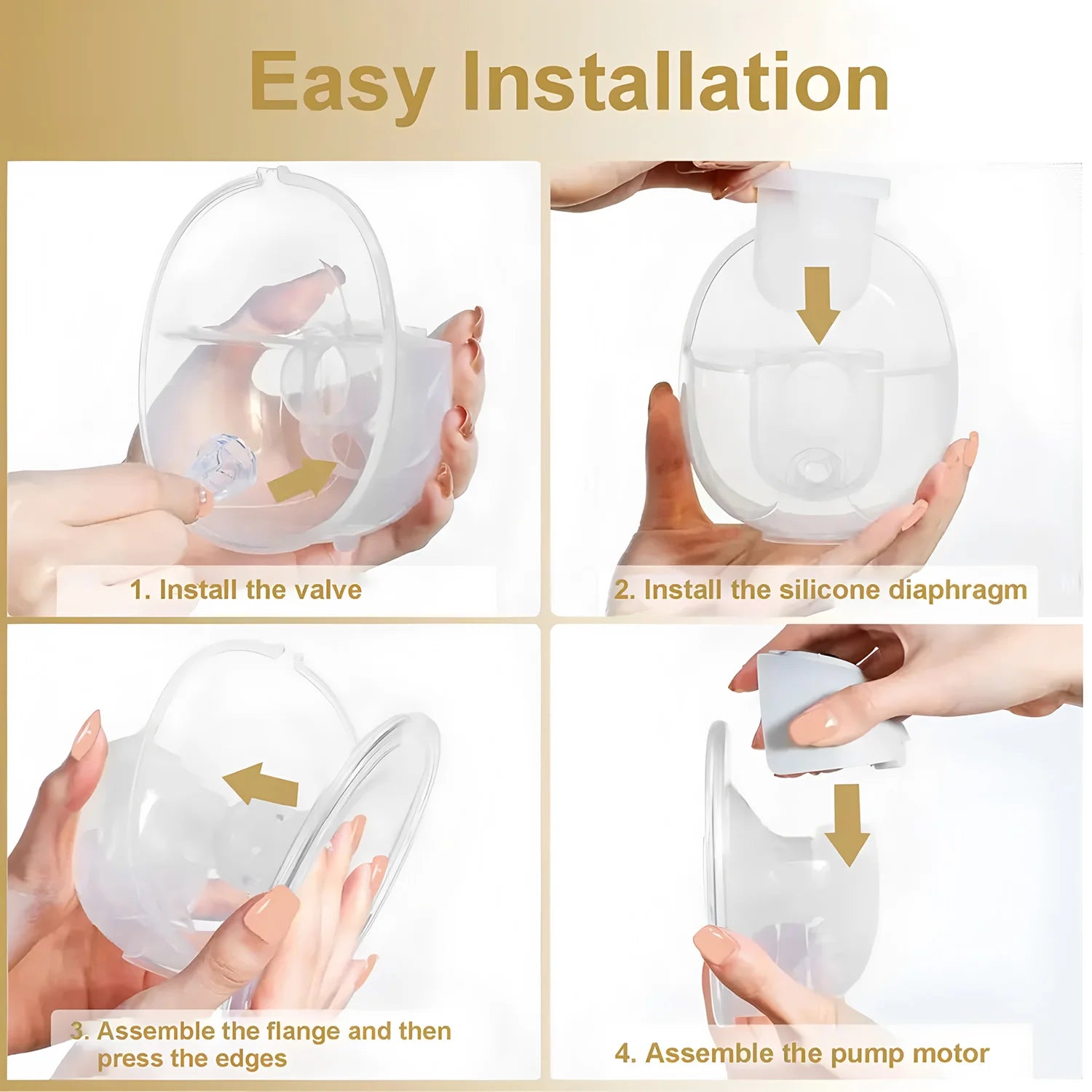 Easy Installation

1. Install the valve

2. Install the silicone diaphragm

3. Assemble the flange and then press the edges

4. Assemble the pump motor