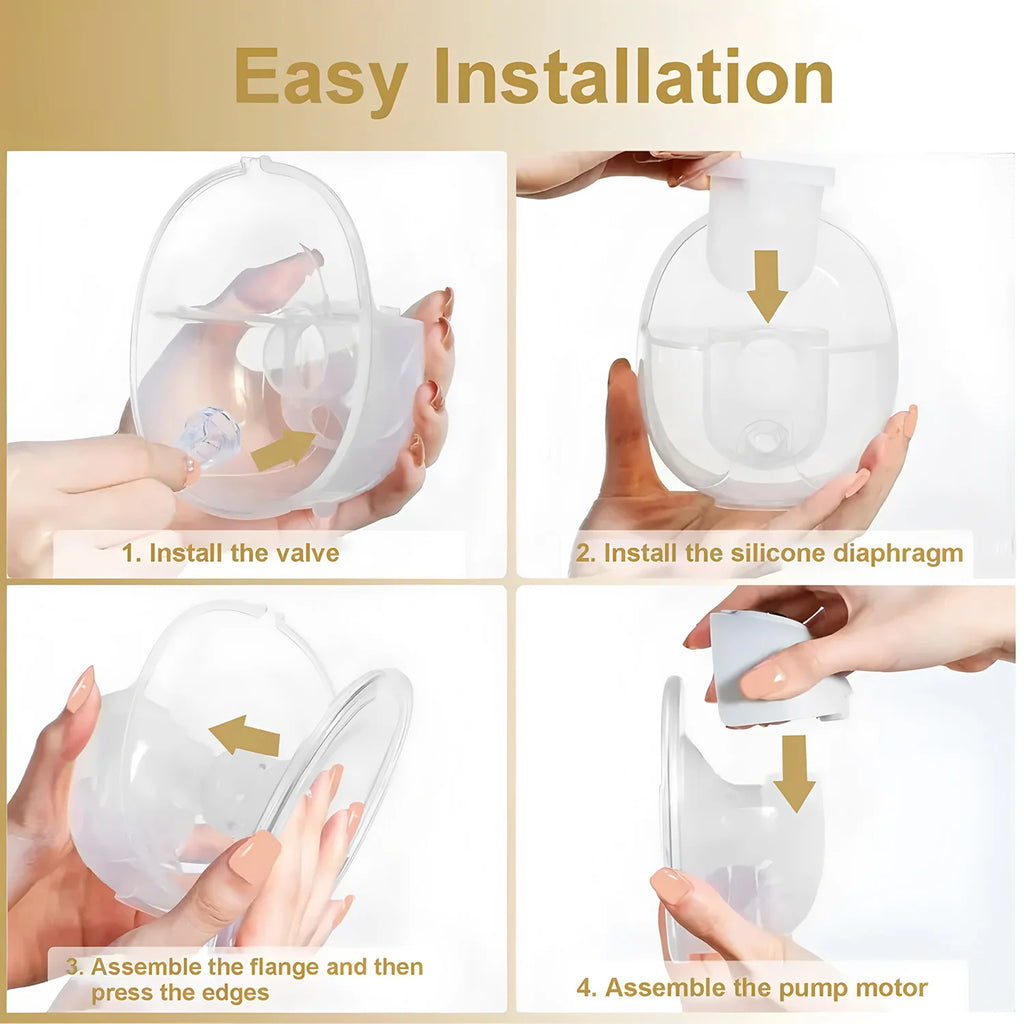 Easy Installation

1. Install the valve

2. Install the silicone diaphragm

3. Assemble the flange and then press the edges

4. Assemble the pump motor