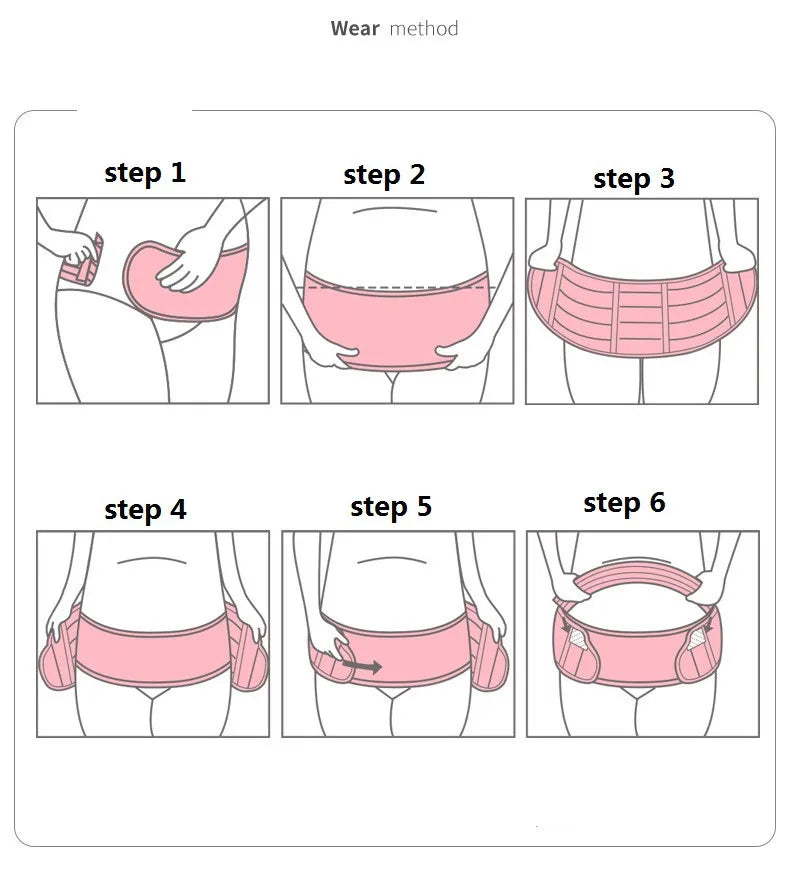 Wear method

step 1

step 2

step 3

step 4

step 5

step 6